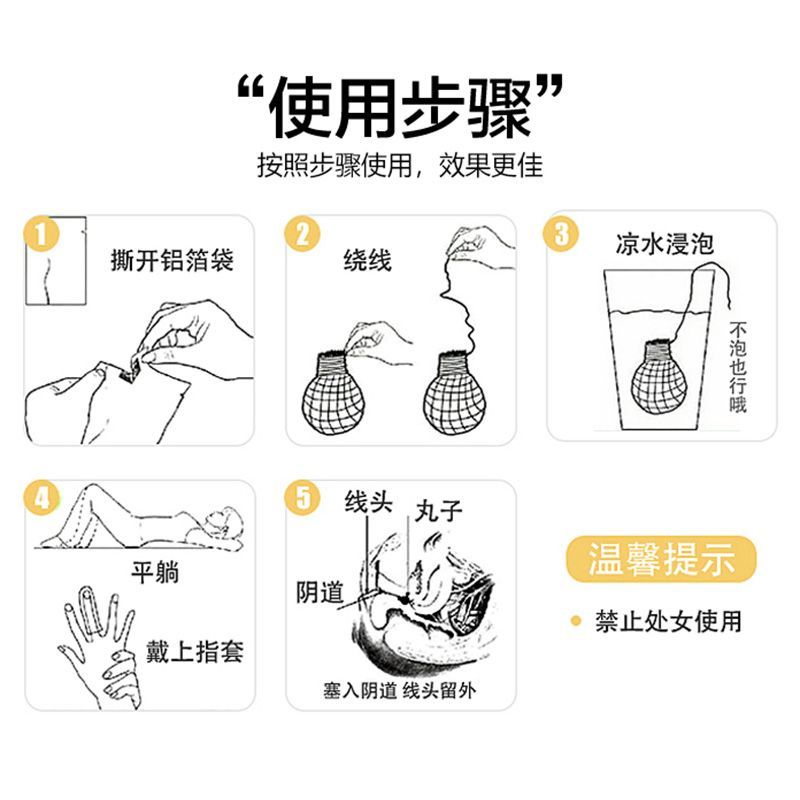 “使用步骤”
按照步骤使用，效果更佳

1
撕开铝箔袋

2
绕线

3
凉水浸泡
不泡也行哦

4
平躺
戴上指套

5
线头
丸子
阴道
塞入阴道 线头留外

温馨提示
禁止处女使用